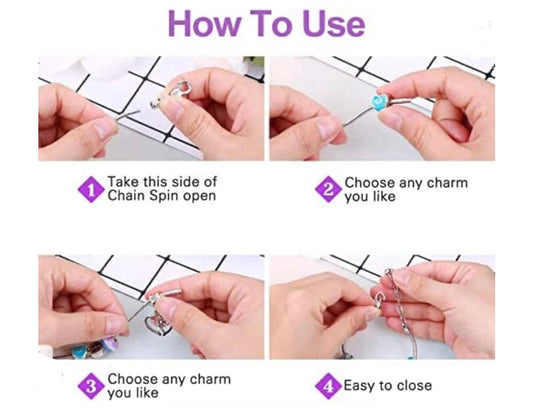 How To Use

1 Take this side of Chain Spin open

2 Choose any charm you like

3 Choose any charm you like

4 Easy to close