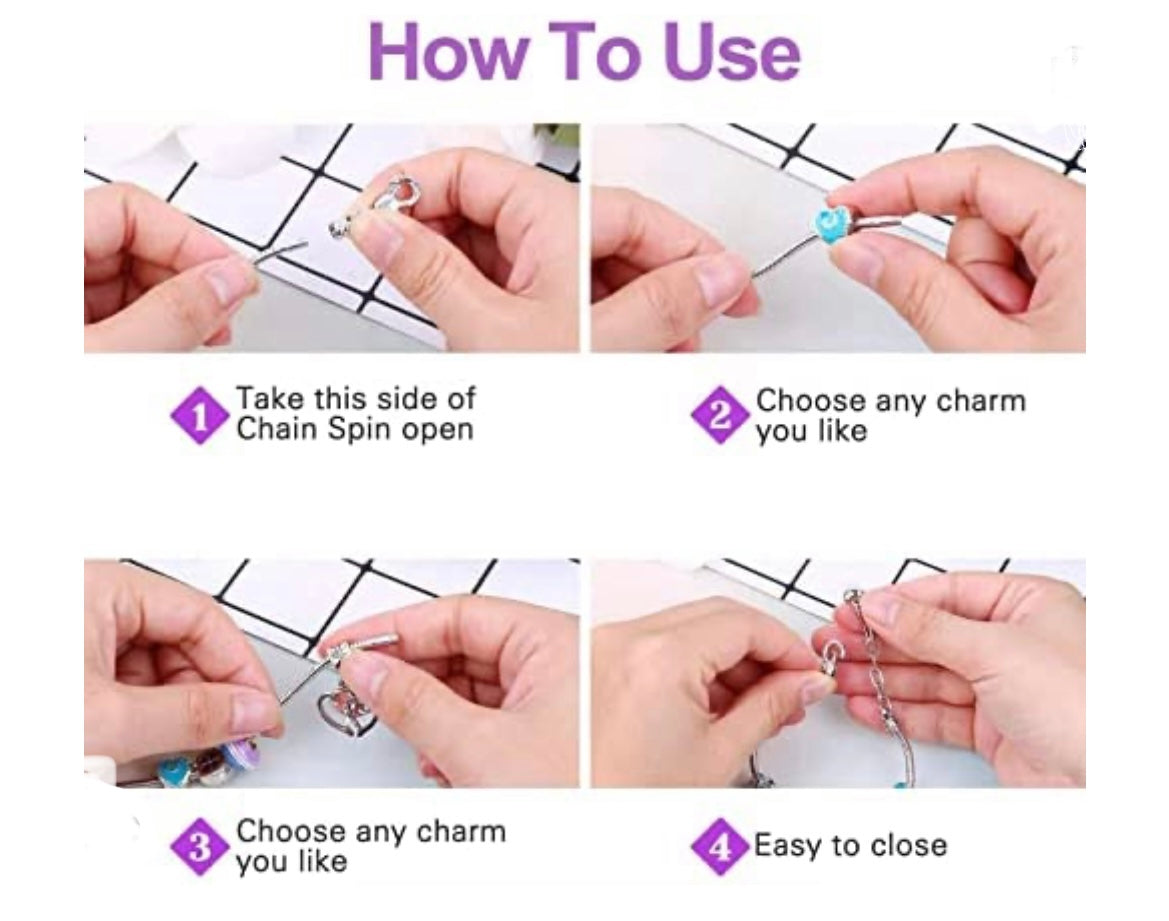 How To Use

1 Take this side of Chain Spin open

2 Choose any charm you like

3 Choose any charm you like

4 Easy to close